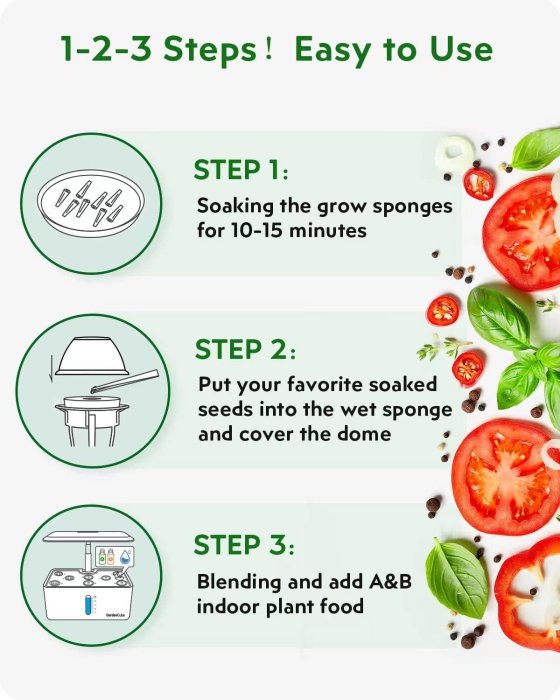 1-2-3 Steps！ Easy to Use

STEP 1:

Soaking the grow sponges for 10-15 minutes

STEP 2:

Put your favorite soaked seeds into the wet sponge and cover the dome

STEP 3:

Blending and add A&B indoor plant food

GardenCube